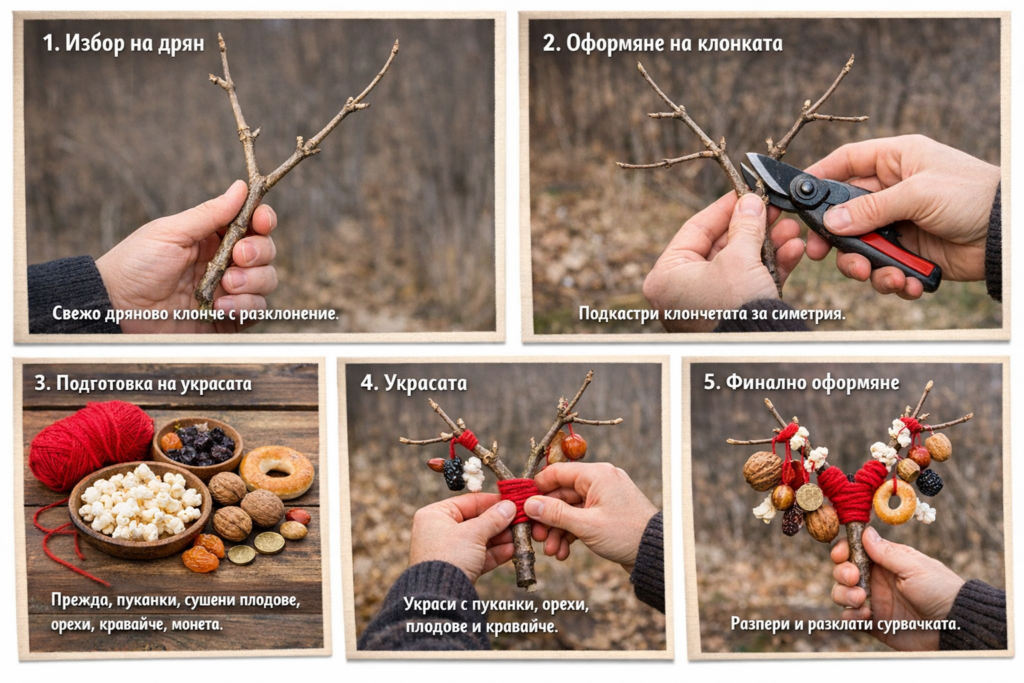 1. Избор на дрян

Свежо дряново клонче с разклонение.

2. Оформяне на клонката

Подкастри клончетата за симетрия.

3. Подготовка на украсата

Прежда, пуканки, сушени плодове, орехи, кравайче, монета.

4. Украсата

Украси с пуканки, орехи, плодове и кравайче.

5. Финално оформяне

Разпери и разклати сурвачката.